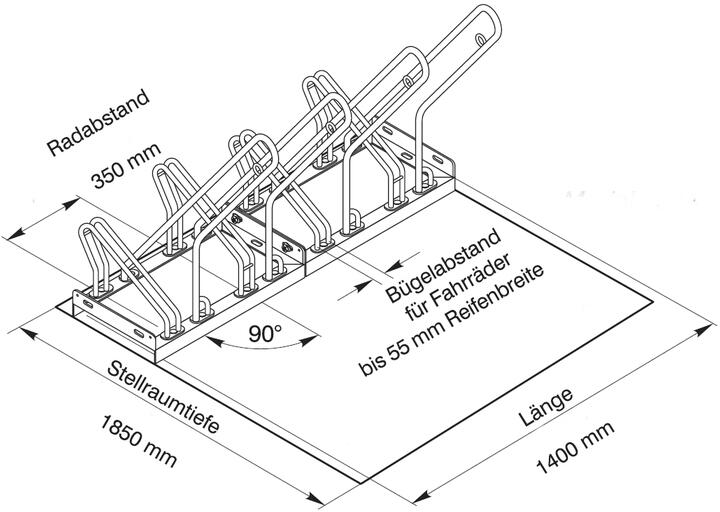 Radabstand
350 mm

Bügelabstand
für Fahrräder
bis 55 mm Reifenbreite

90°

Stellraumtiefe
1850 mm

Länge
1400 mm