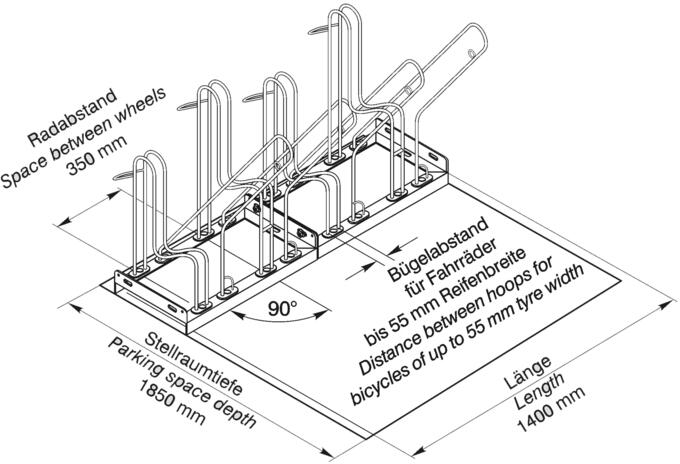 Radabstand
Space between wheels
350 mm

Bügelabstand
für Fahrräder
bis 55 mm Reifenbreite
Distance between hoops for
bicycles of up to 55 mm tyre width

90°

Stellraumtiefe
Parking space depth
1850 mm

Länge
Length
1400 mm