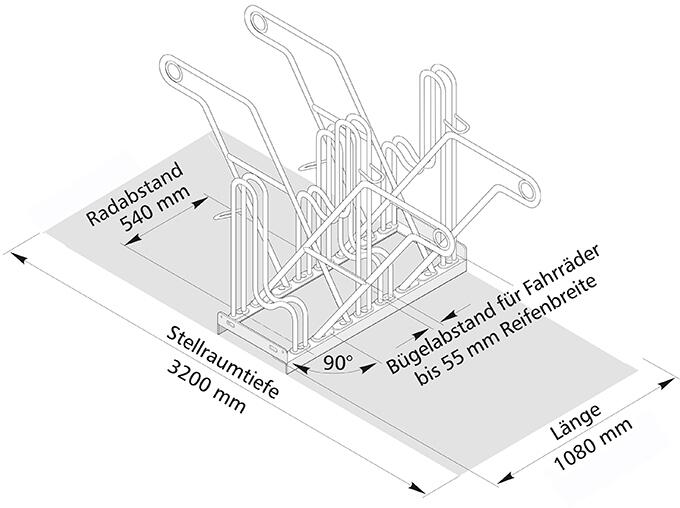 Radabstand
540 mm

Stellraumtiefe
3200 mm

90°

Bügelabstand für Fahrräder
bis 55 mm Reifenbreite

Länge
1080 mm